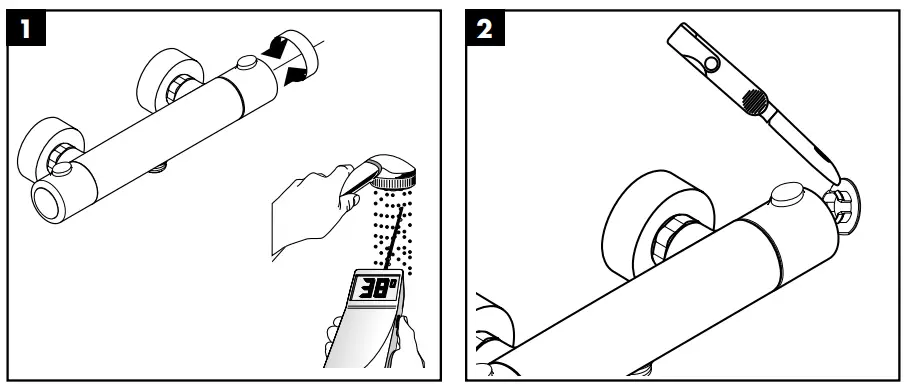 1

38°

2