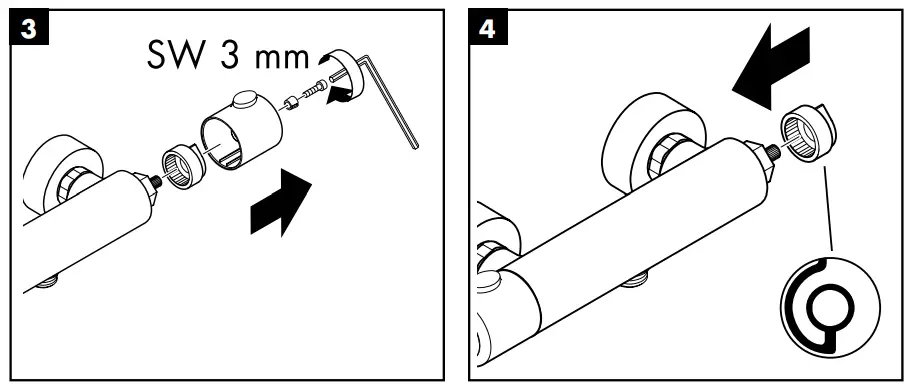 3

SW 3 mm

4