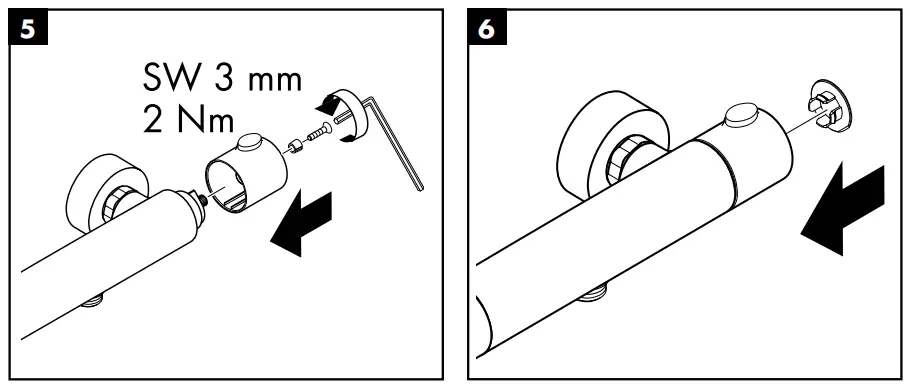 5

SW 3 mm
2 Nm

6