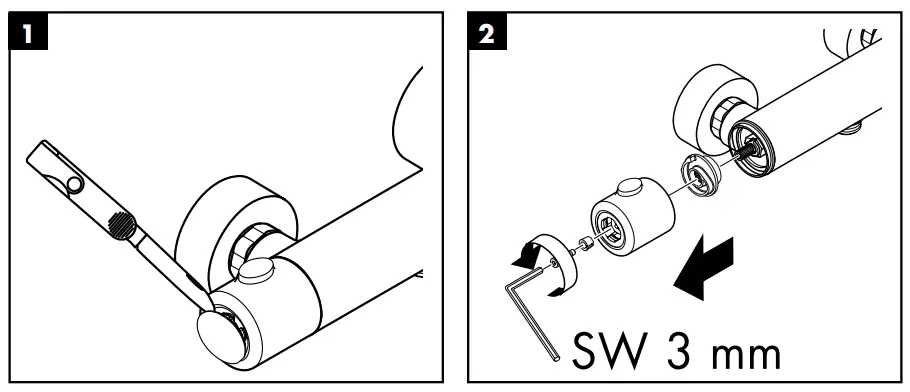 1

2

SW 3 mm