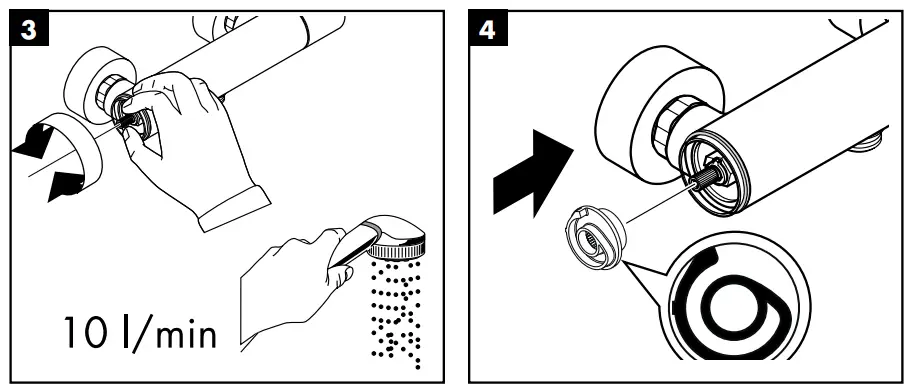 3

10 l/min

4