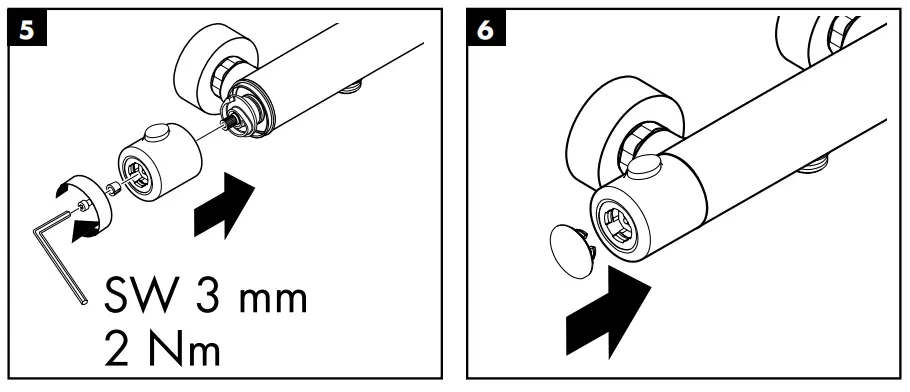 5

SW 3 mm
2 Nm

6