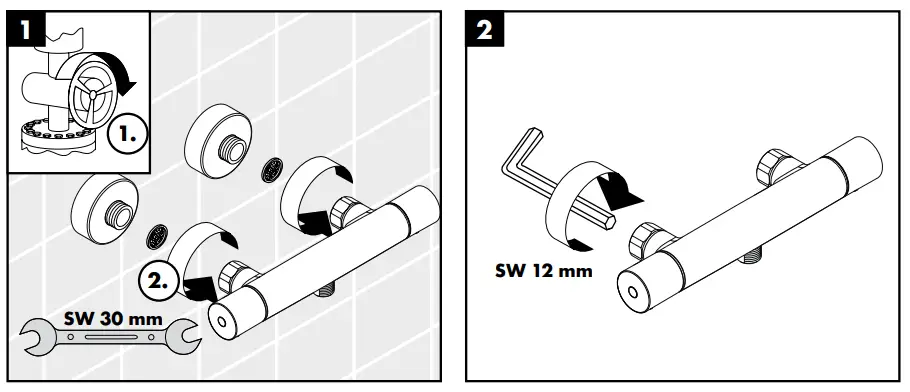 1

1.

2.

SW 30 mm

2

SW 12 mm