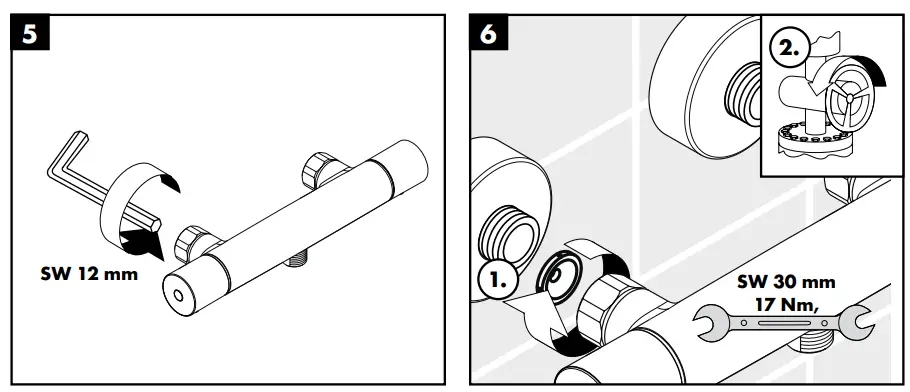 5

SW 12 mm

6

2.

1.

SW 30 mm
17 Nm,