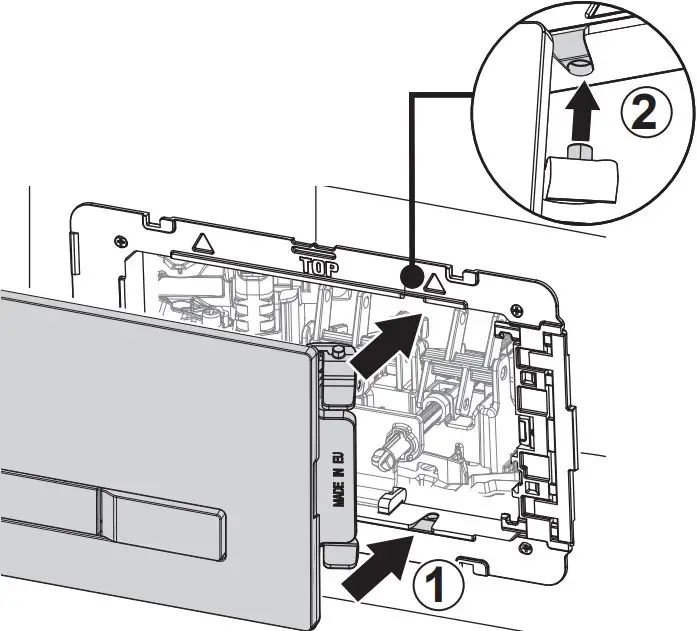 2

TOP

MADE IN EU

1