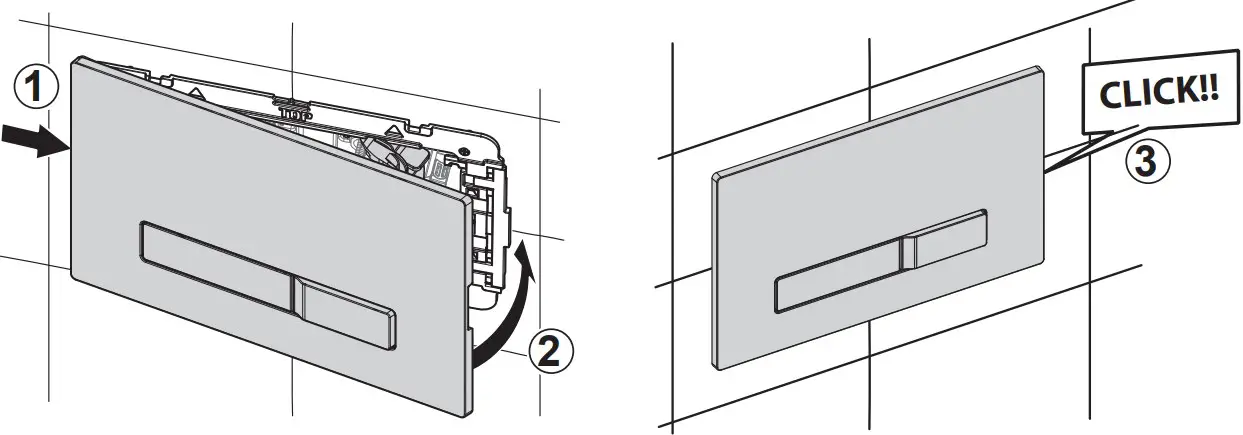 1
2
CLICK!!
3