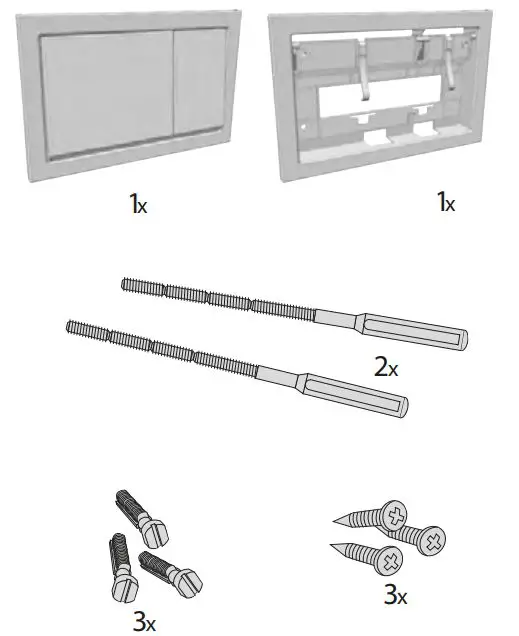 1x

1x

2x

3x

3x