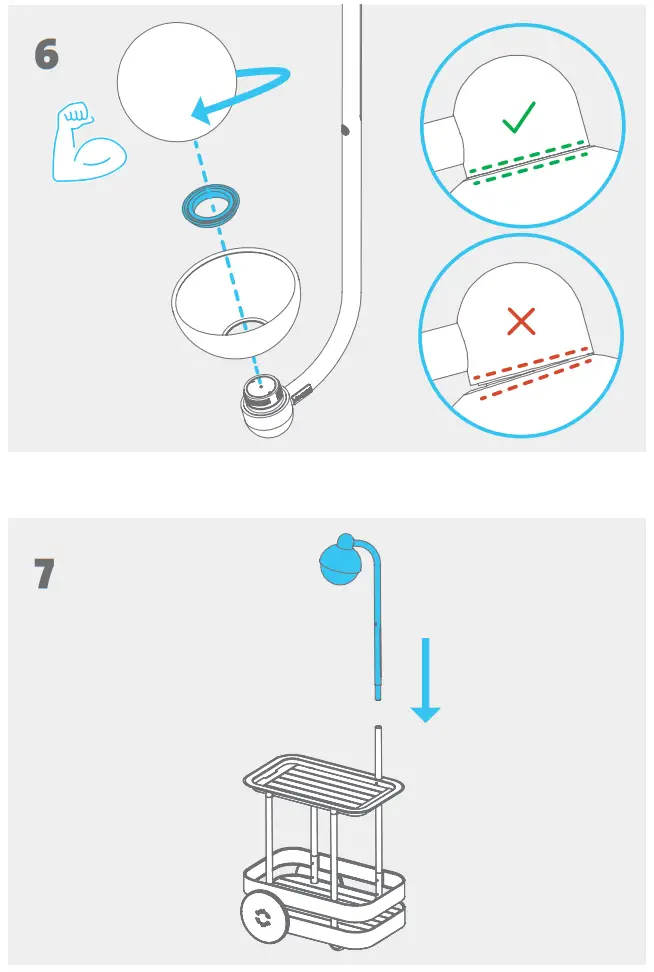 6

7