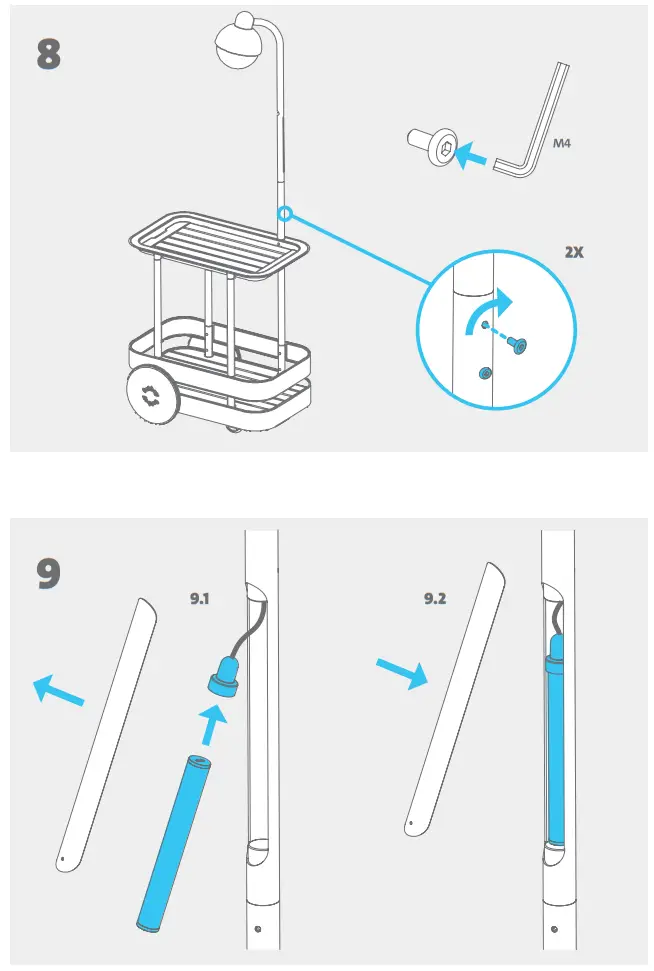 8

M4

2X

9

9.1

9.2