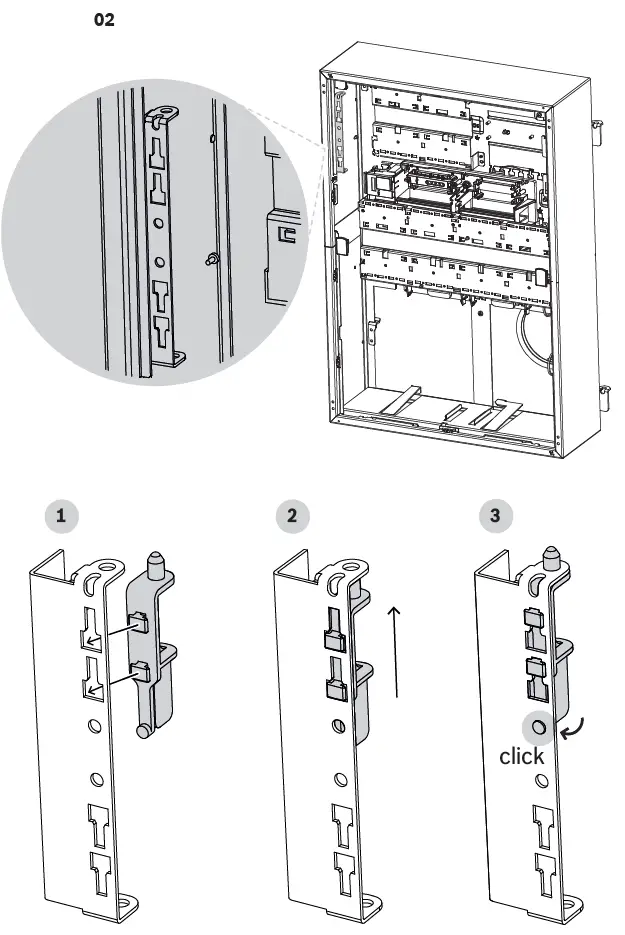 02

1

2

3

click