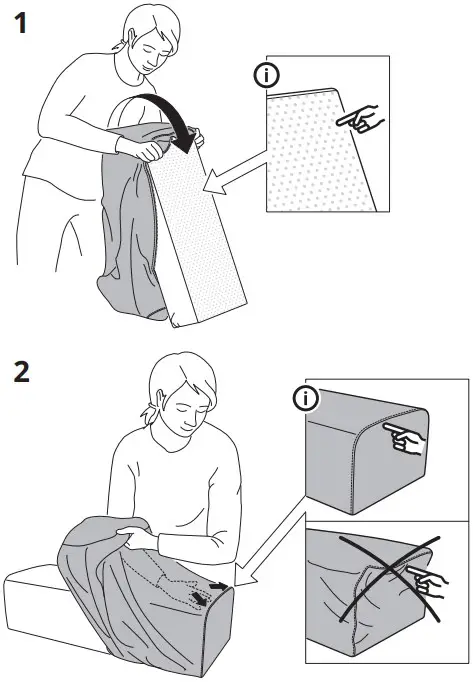 1

i

2

i