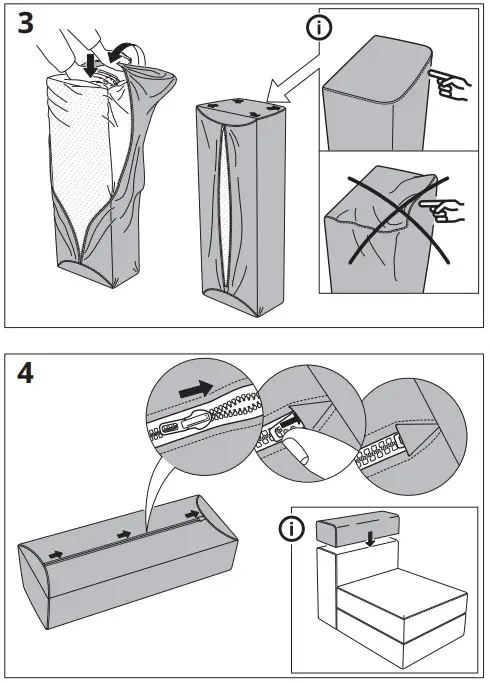 3

i

4

i