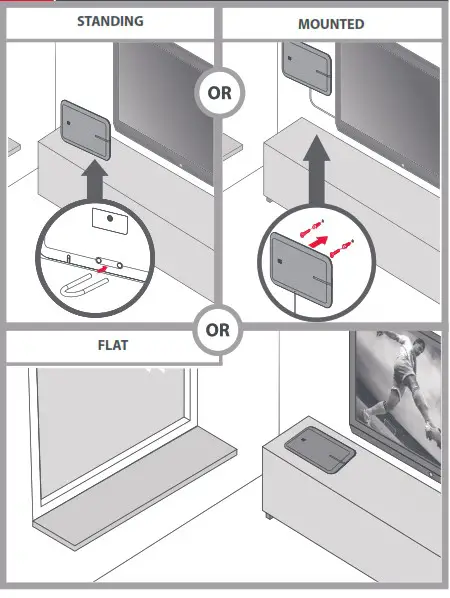 STANDING

OR

MOUNTED

OR

FLAT