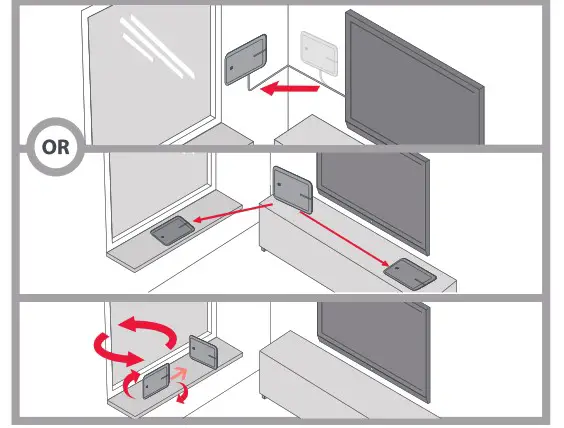 OR