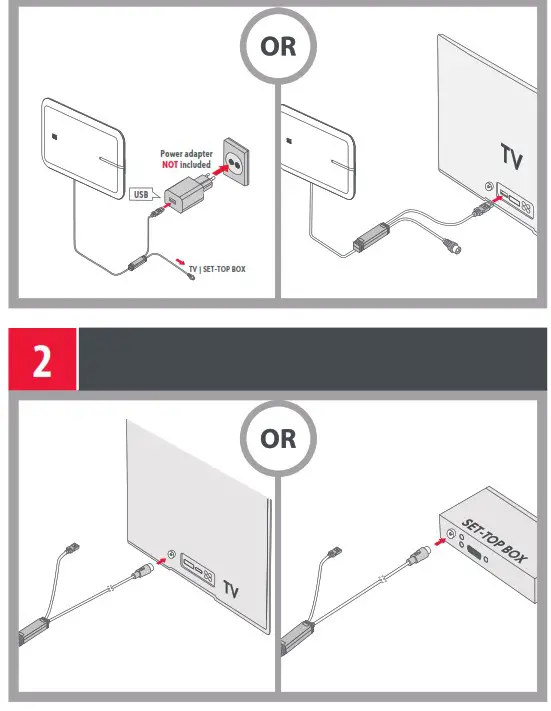 OR

Power adapter
NOT included

USB

TV | SET-TOP BOX

TV

2

OR

TV

SET-TOP BOX