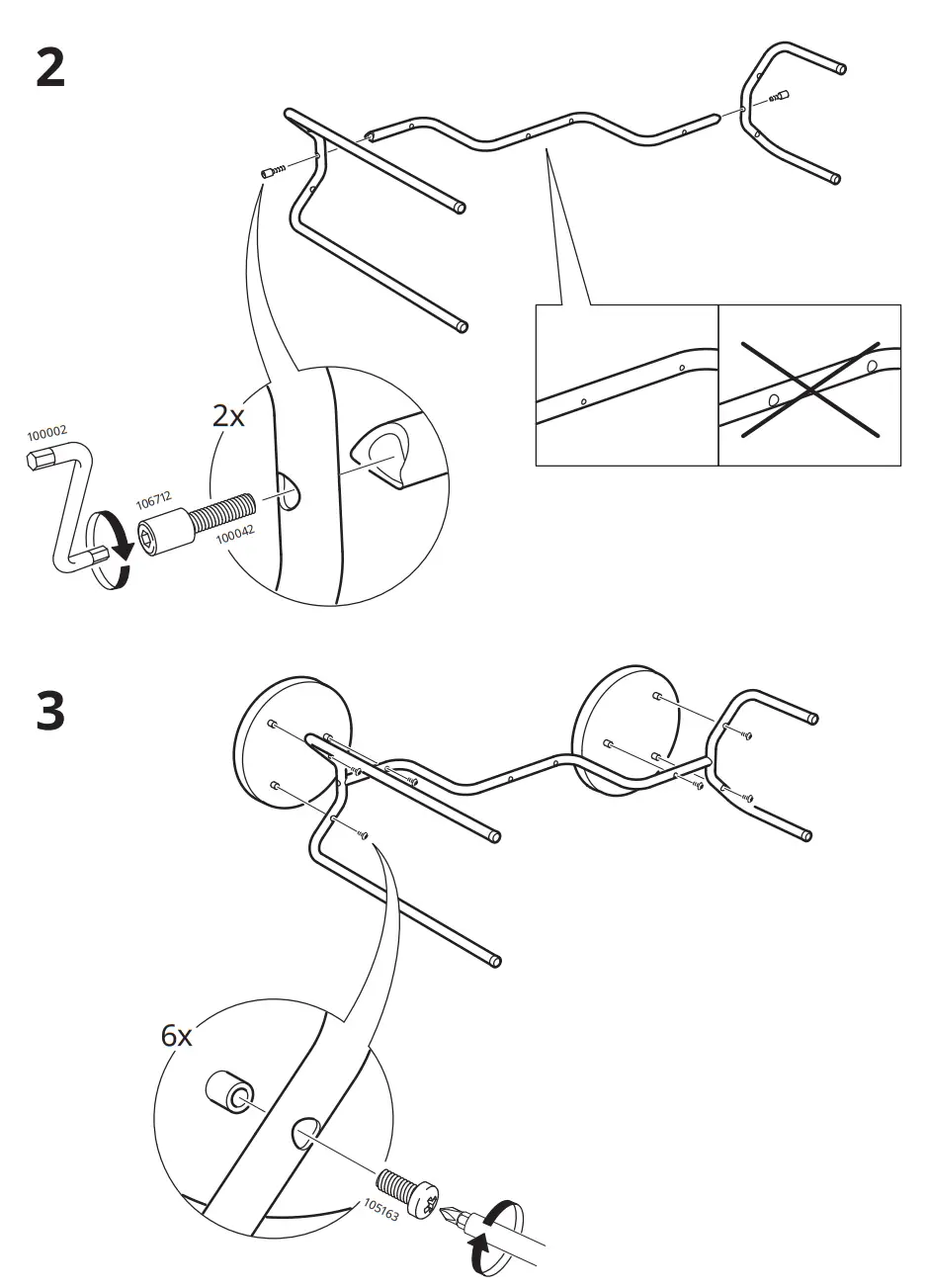 2

2x

100002

106712

100042

3

6x

105163