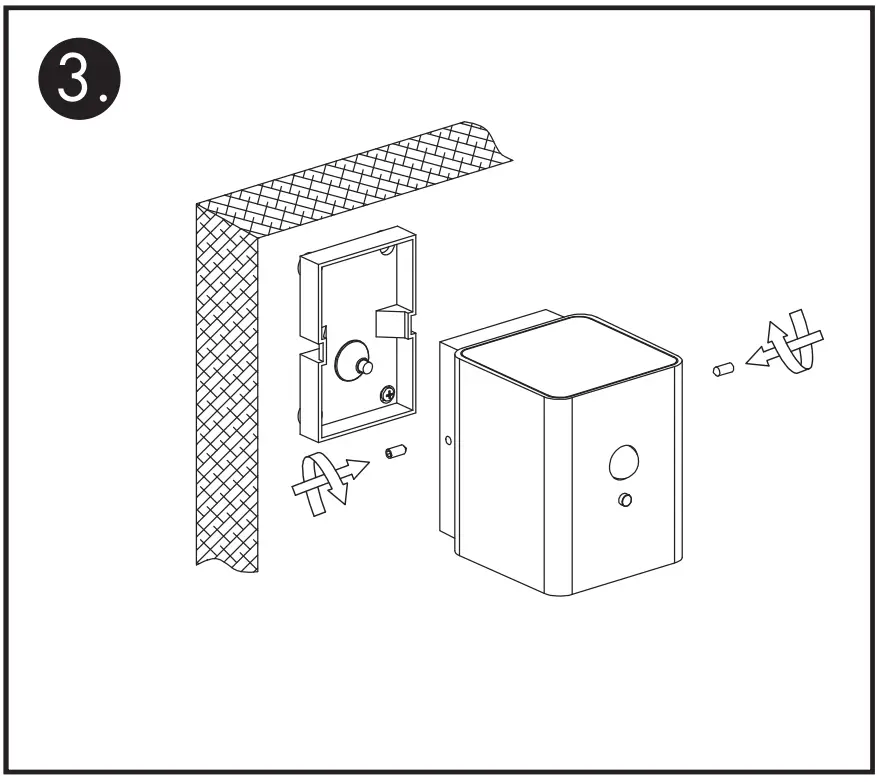 3.