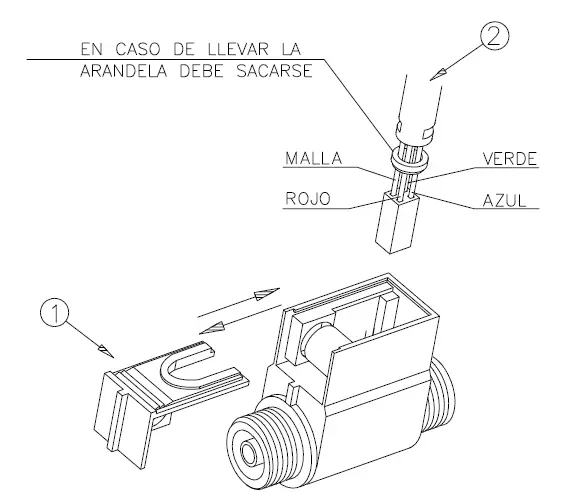 EN CASO DE LLEVAR LA ARANDELA DEBE SACARSE

2

MALLA

VERDE

ROJO

AZUL

1