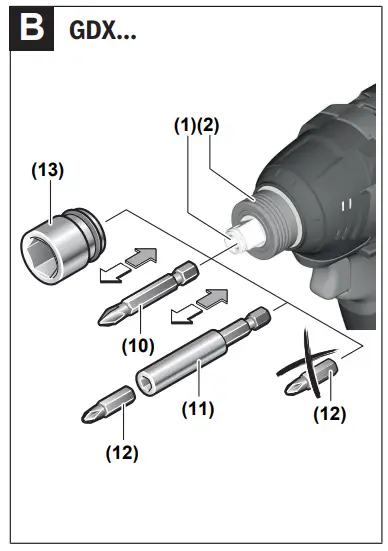 B GDX...

(1)(2)

(13)

(10)

(11)

(12)

(12)