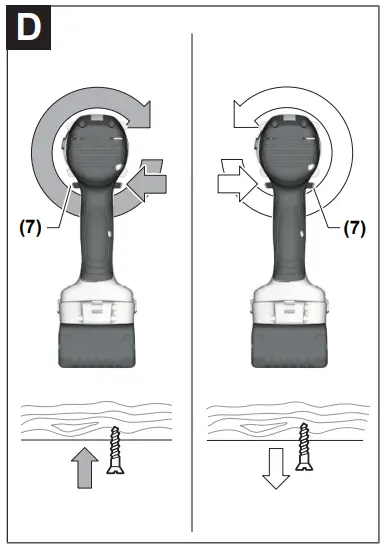 D

(7)

(7)