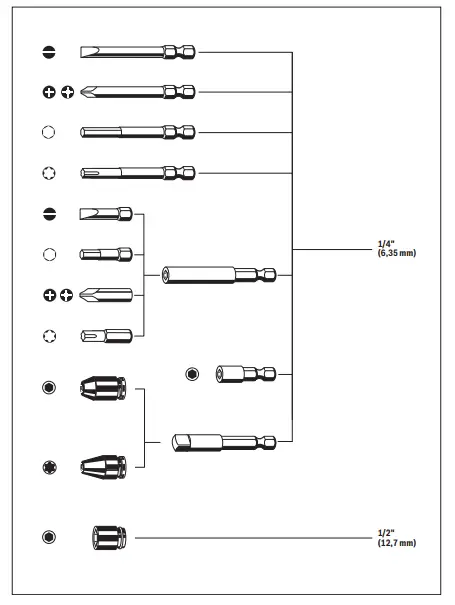 1/4"
(6,35 mm)

1/2"
(12,7 mm)