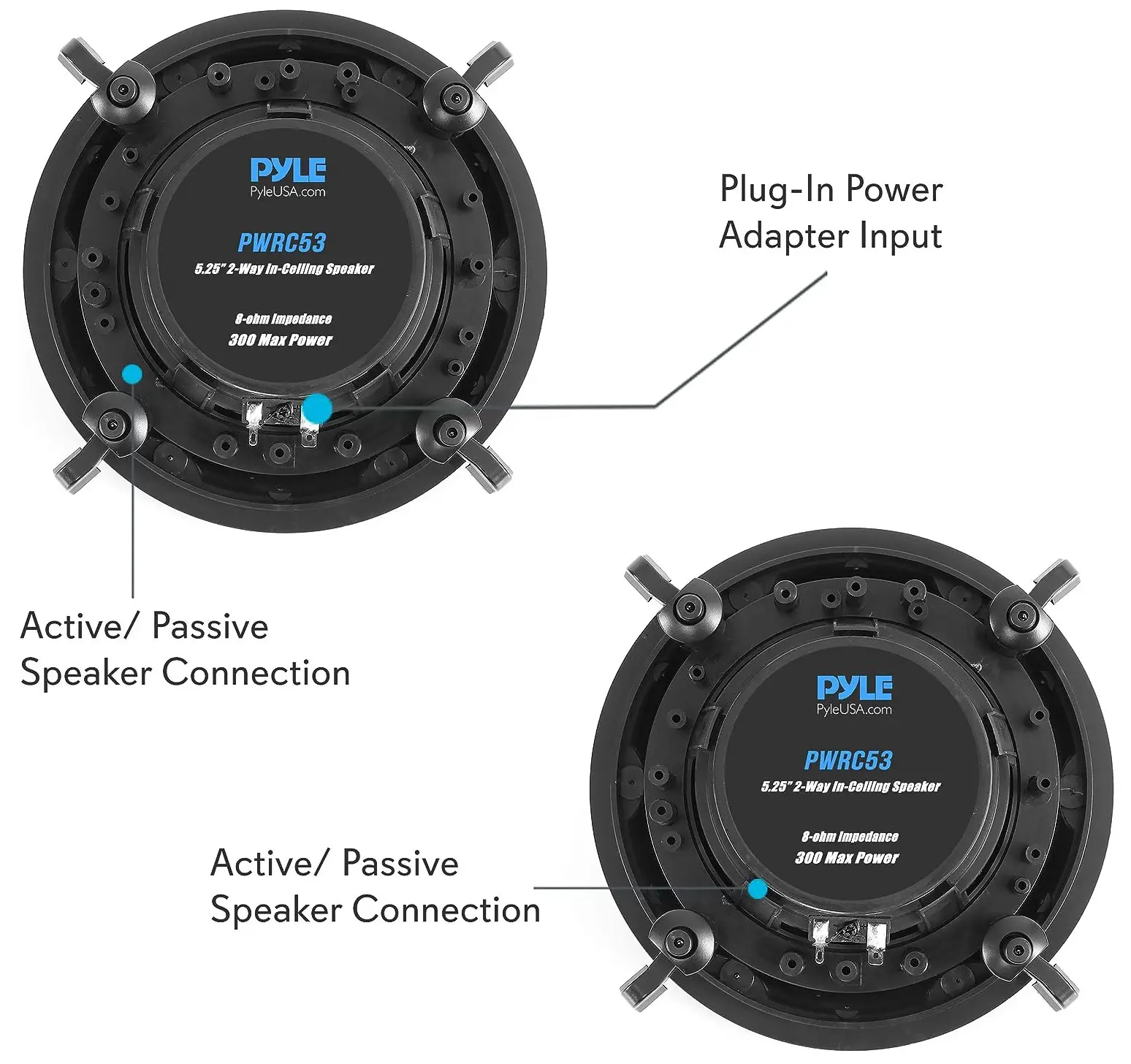 PYLE
PyleUSA.com

PWRC53
5.25" 2-Way In-Ceiling Speaker

8-ohm Impedance
300 Max Power

Plug-In Power Adapter Input

Active/ Passive Speaker Connection

PYLE
PyleUSA.com

PWRC53
5.25" 2-Way In-Ceiling Speaker

8-ohm Impedance
300 Max Power

Active/ Passive Speaker Connection