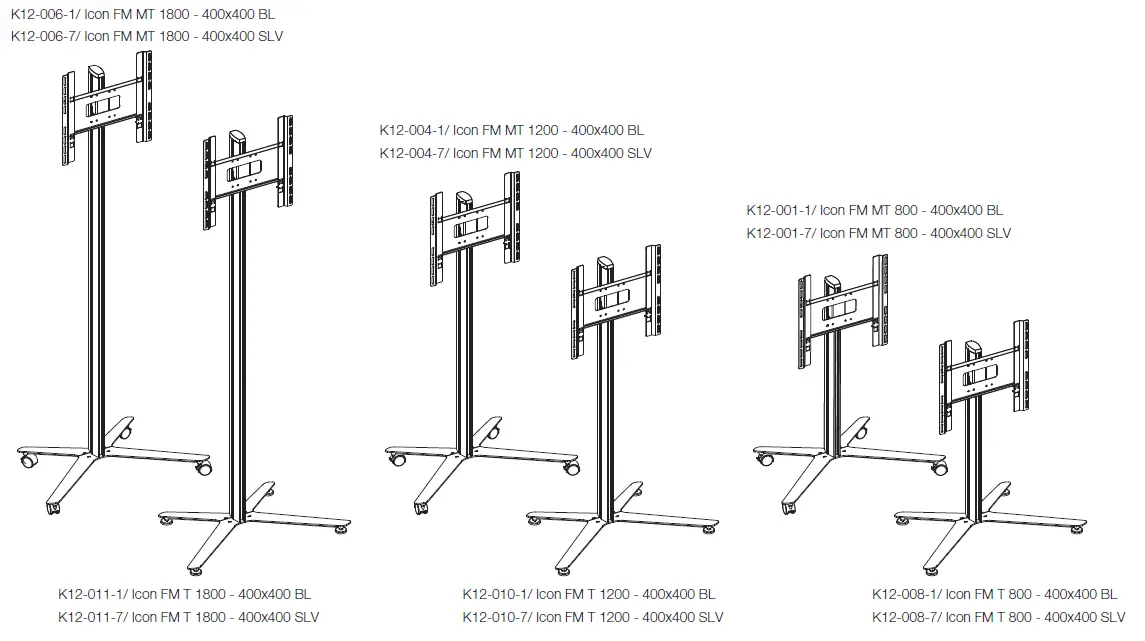 K12-006-1/ Icon FM MT 1800 - 400x400 BL
K12-006-7/ Icon FM MT 1800 - 400x400 SLV

K12-004-1/ Icon FM MT 1200 - 400x400 BL
K12-004-7/ Icon FM MT 1200 - 400x400 SLV

K12-001-1/ Icon FM MT 800 - 400x400 BL
K12-001-7/ Icon FM MT 800 - 400x400 SLV

K12-011-1/ Icon FM T 1800 - 400x400 BL
K12-011-7/ Icon FM T 1800 - 400x400 SLV

K12-010-1/ Icon FM T 1200 - 400x400 BL
K12-010-7/ Icon FM T 1200 - 400x400 SLV

K12-008-1/ Icon FM T 800 - 400x400 BL
K12-008-7/ Icon FM T 800 - 400x400 SLV