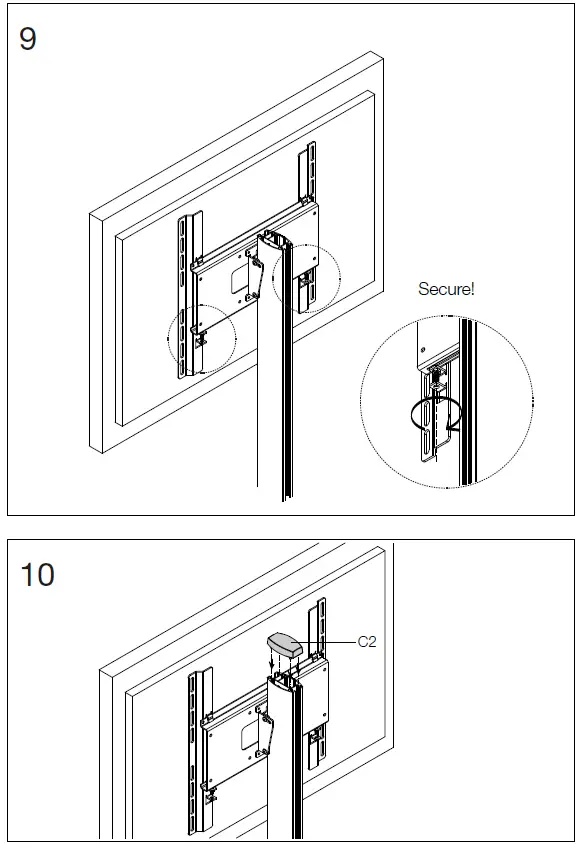 9

Secure!

10

C2