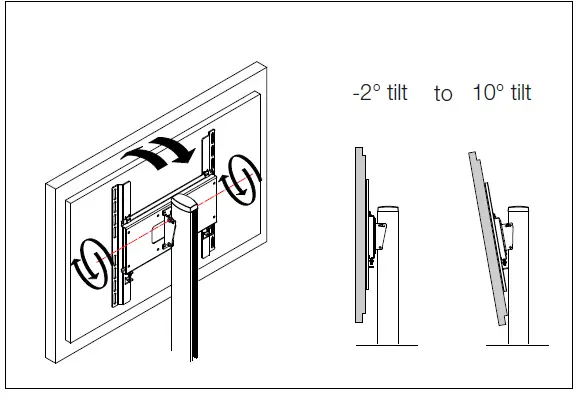 -2° tilt to 10° tilt