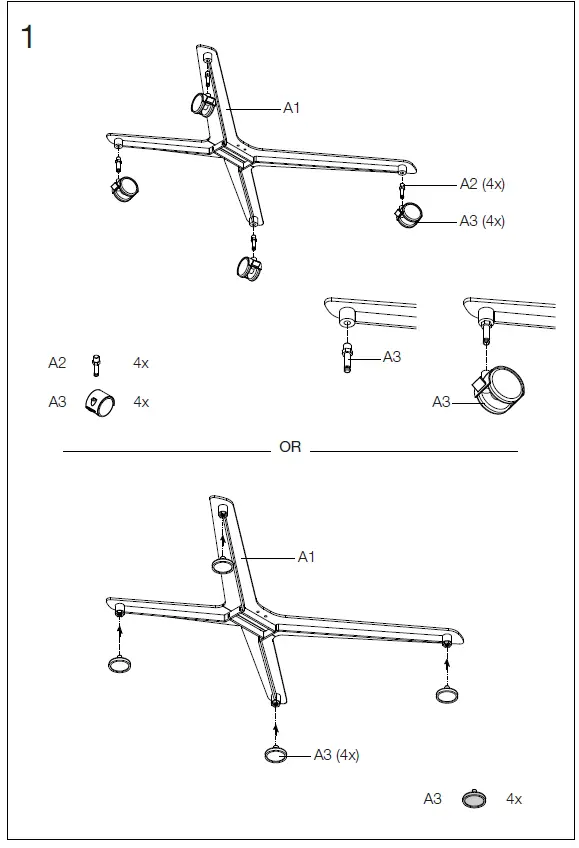 1

A1

A2 (4x)

A3 (4x)

A2 4x

A3 4x

A3

A3

OR

A1

A3 (4x)

A3 4x