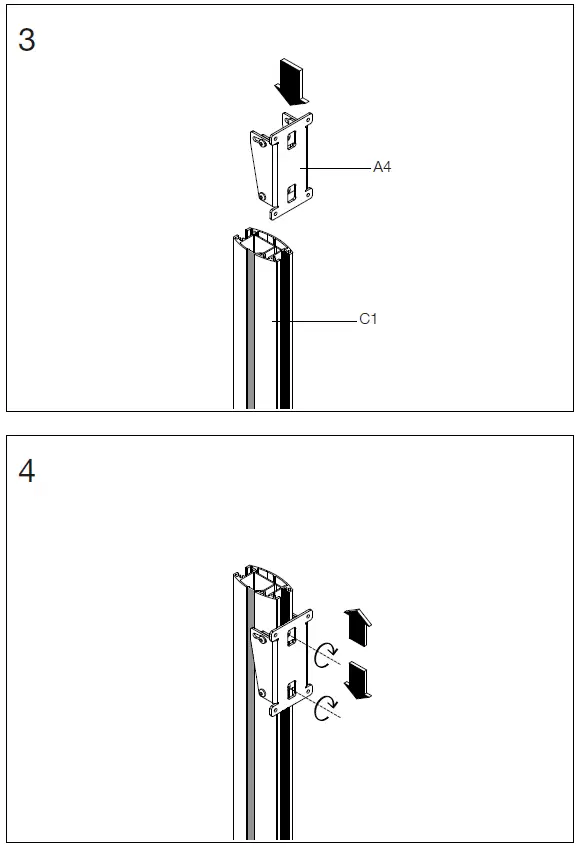 3

A4

C1

4