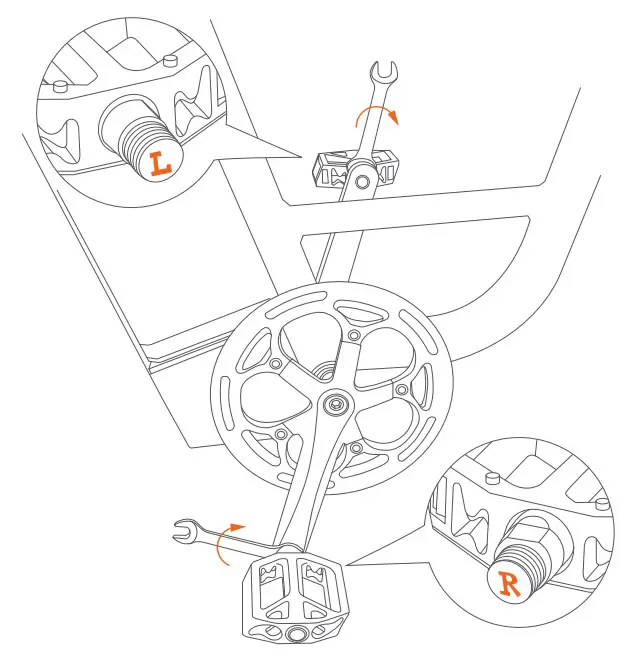 L

R