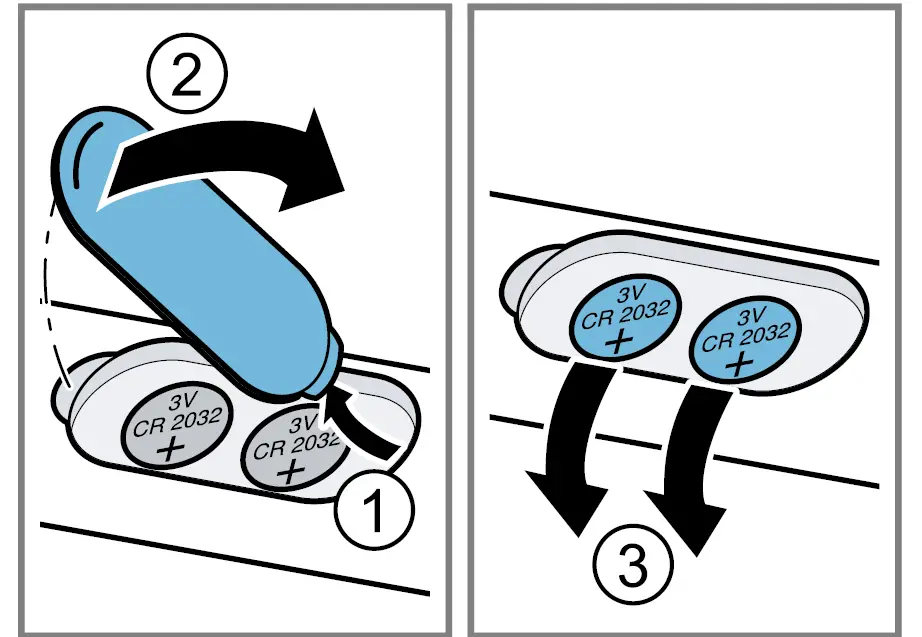 2

3V
CR 2032
+

3V
CR 2032
+

1

3V
CR 2032
+

3V
CR 2032
+

3