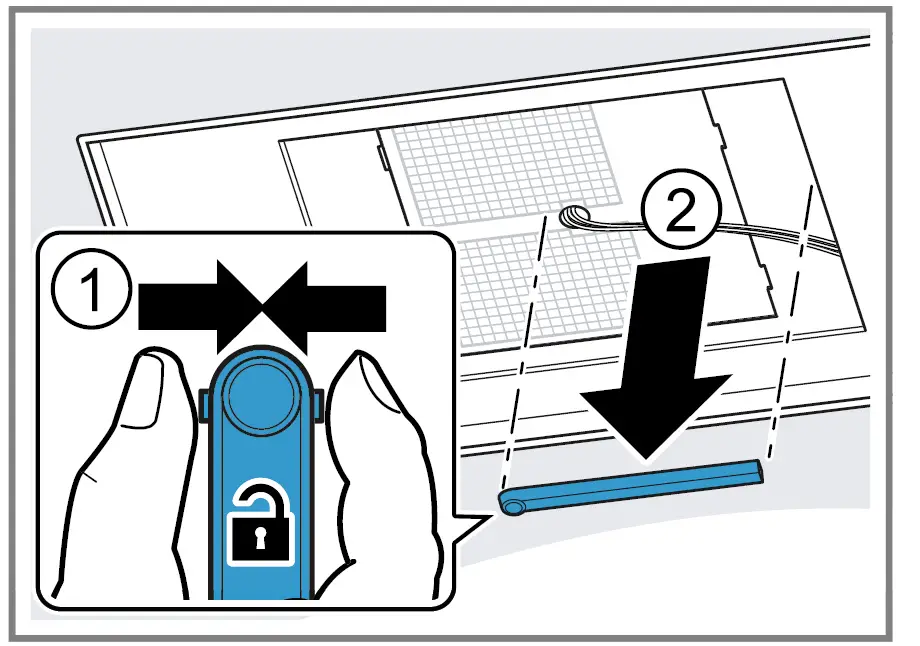 1

2