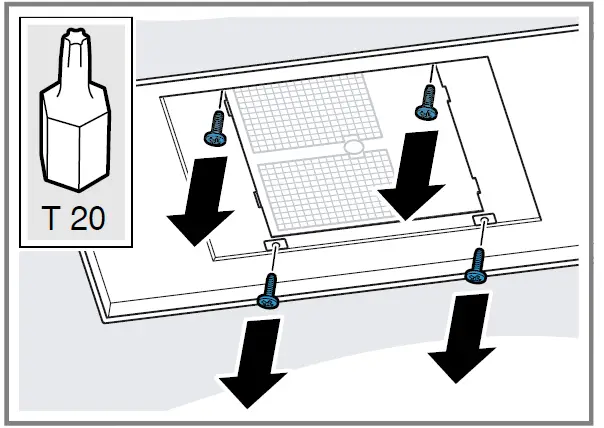 T 20