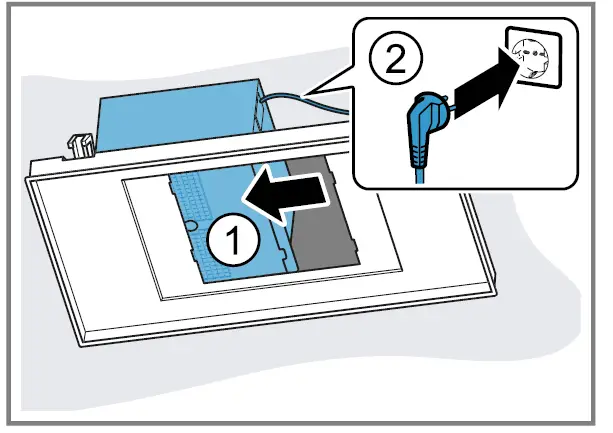 2
1