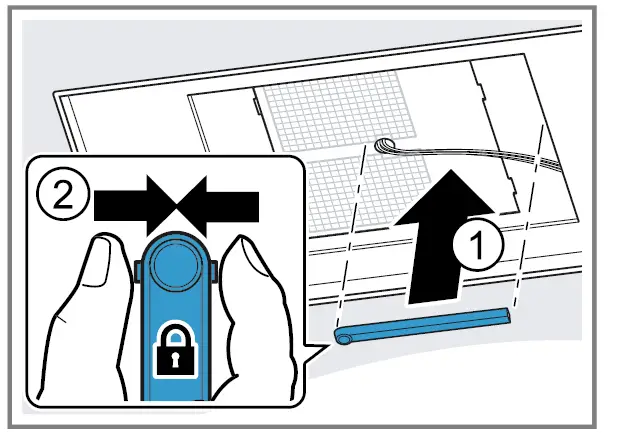 2

1