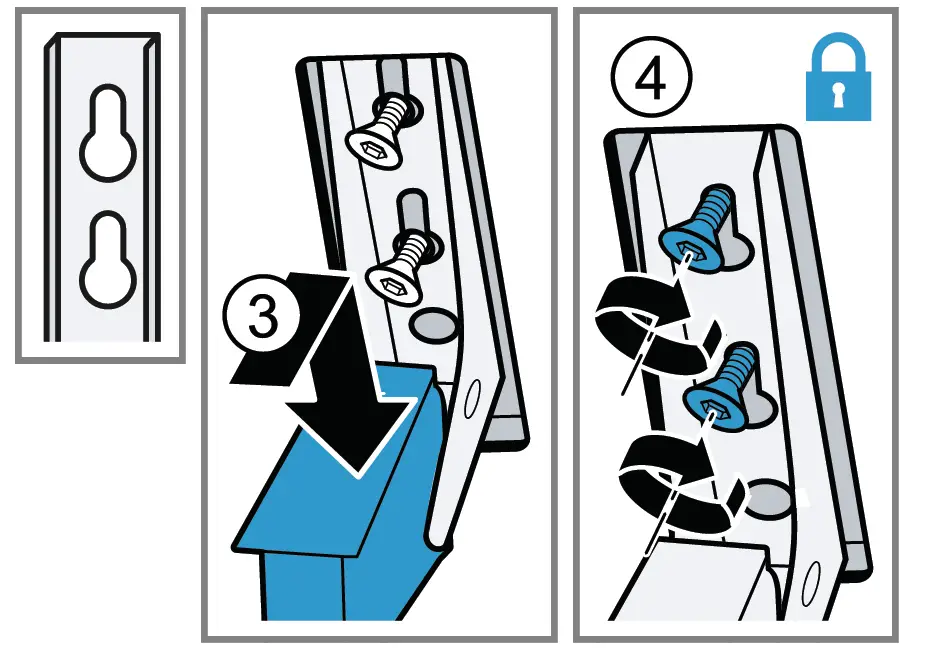 3

4