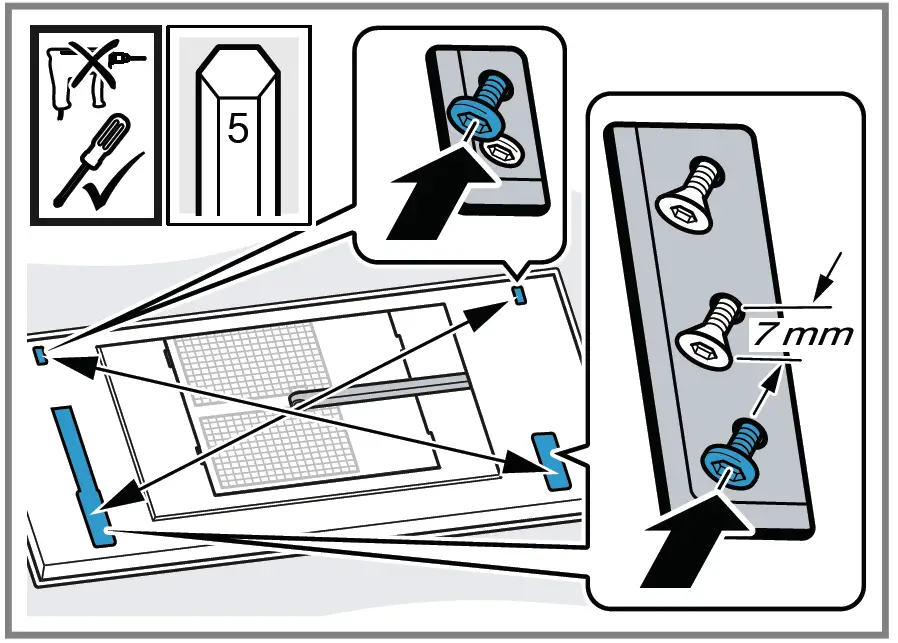 5

7 mm