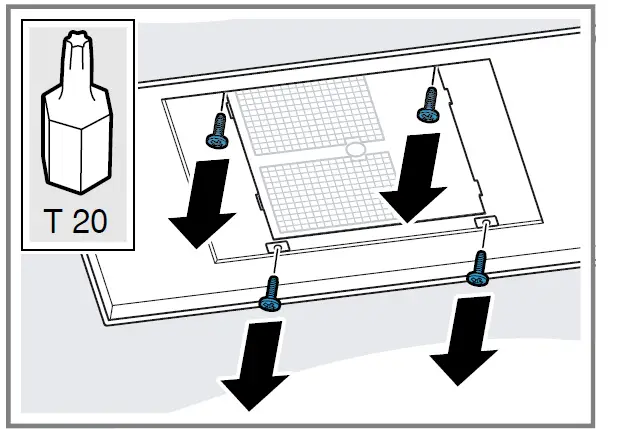 T 20