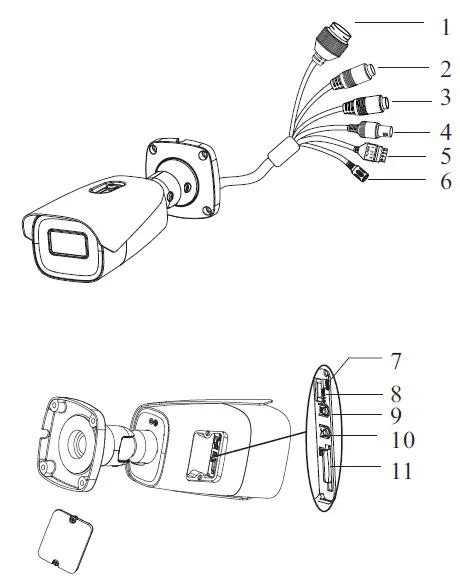 1
2
3
4
5
6
7
8
9
10
11