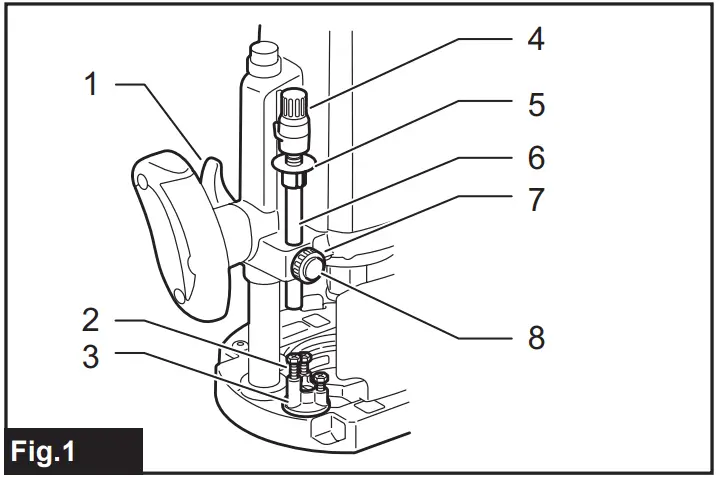 1
2
3
4
5
6
7
8
Fig.1