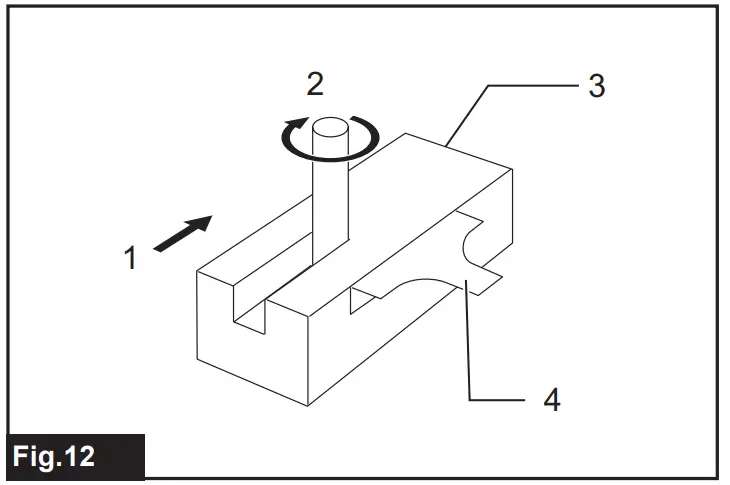 2
3
1
4
Fig.12