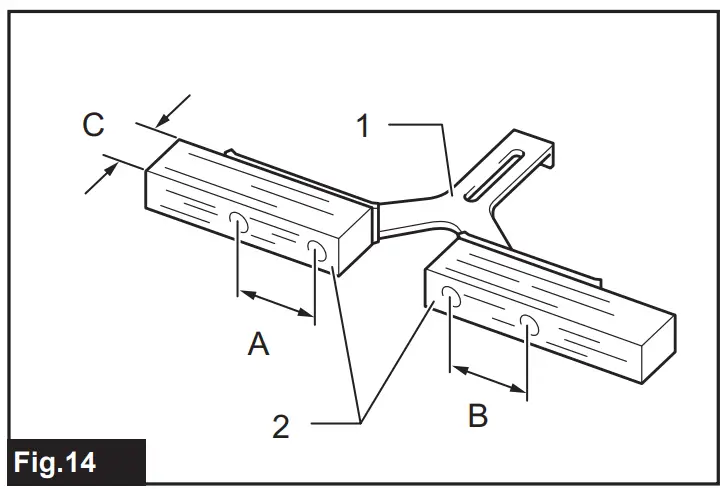 C
1
A
2
B
Fig.14