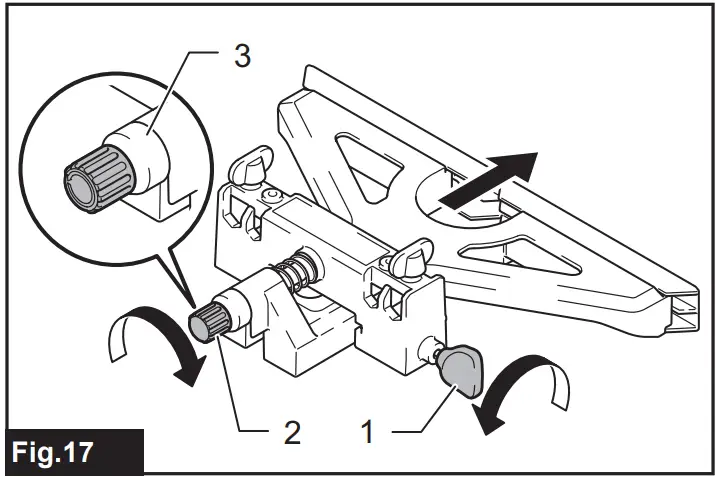 3

2

1

Fig.17