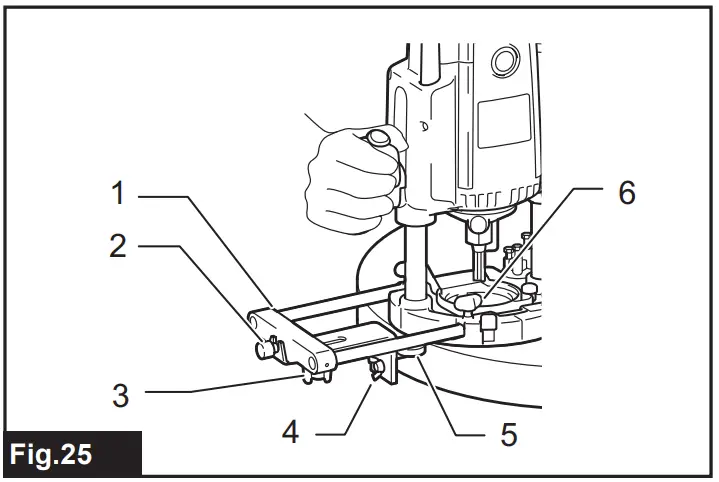 1
2
3
4
5
6
Fig.25