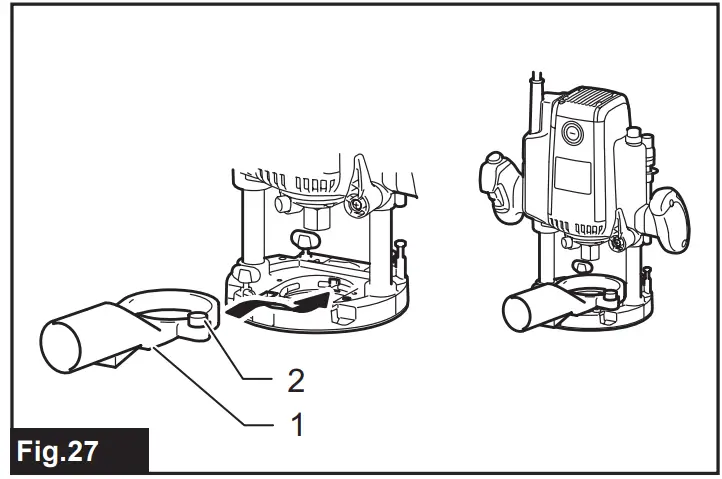 2
1
Fig.27