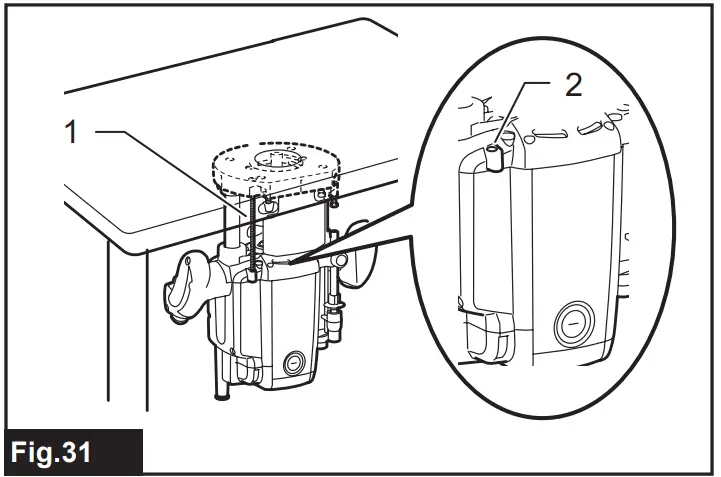 1
2
Fig.31