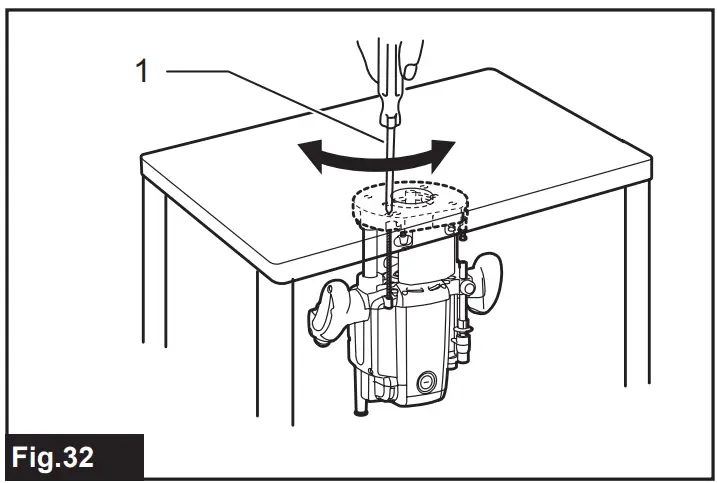 1

Fig.32