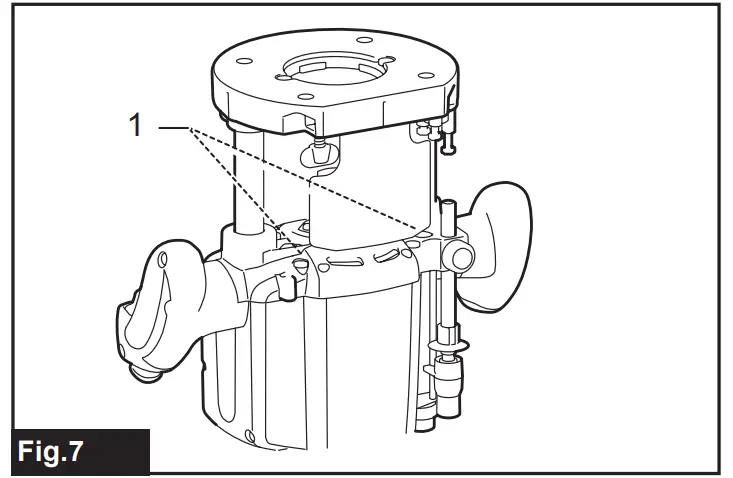 1

Fig.7